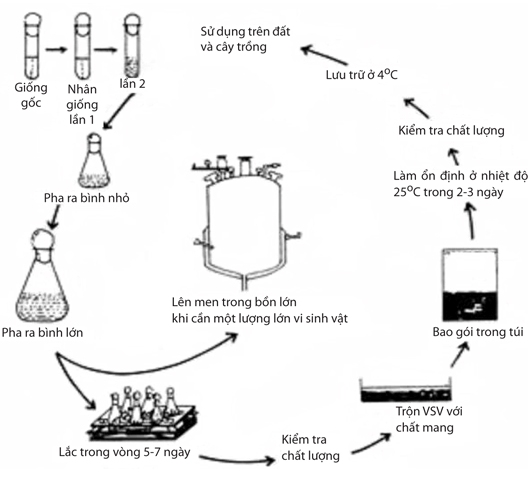 Giống gốc

Nhân giống lần 1

lần 2

Pha ra bình nhỏ

Pha ra bình lớn

Lên men trong bồn lớn khi cần một lượng lớn vi sinh vật

Lắc trong vòng 5-7 ngày

Kiểm tra chất lượng

Trộn VSV với chất mang

Bao gói trong túi

Làm ổn định ở nhiệt độ $25^{o}C$ trong 2-3 ngày

Kiểm tra chất lượng

Lưu trữ ở $4^{o}C$

Sử dụng trên đất và cây trồng